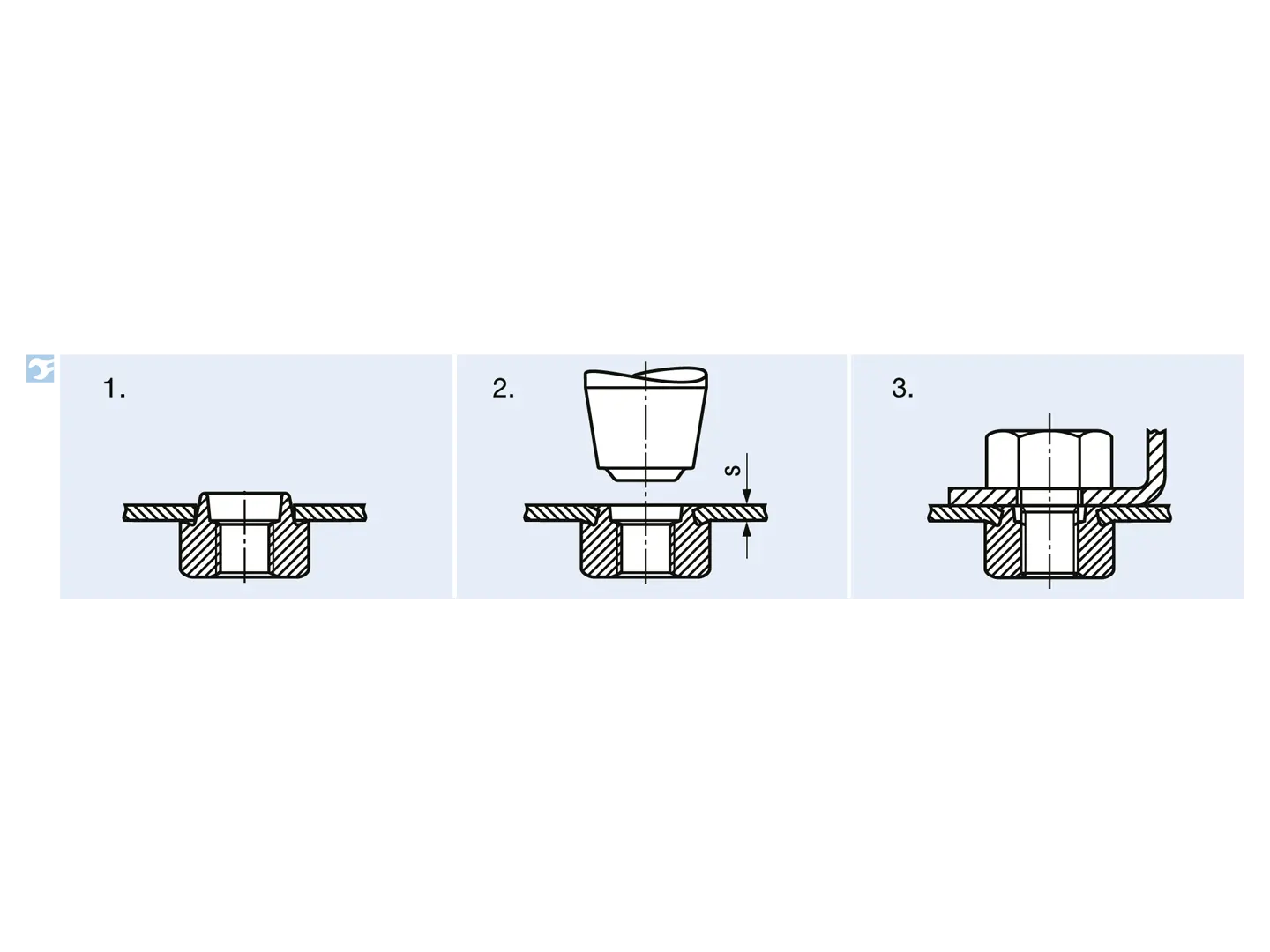 1.

2.

s

3.