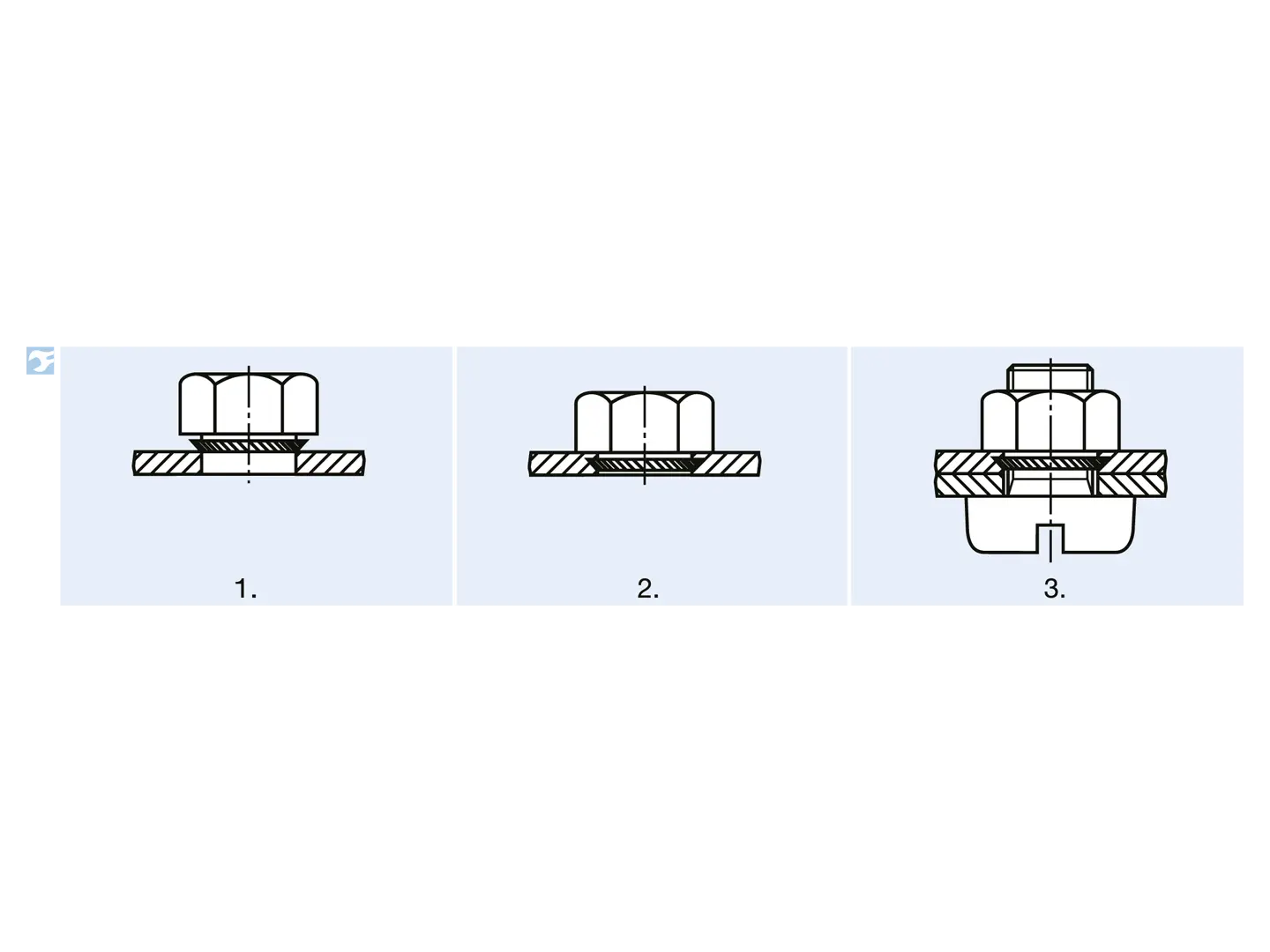 1.

2.

3.