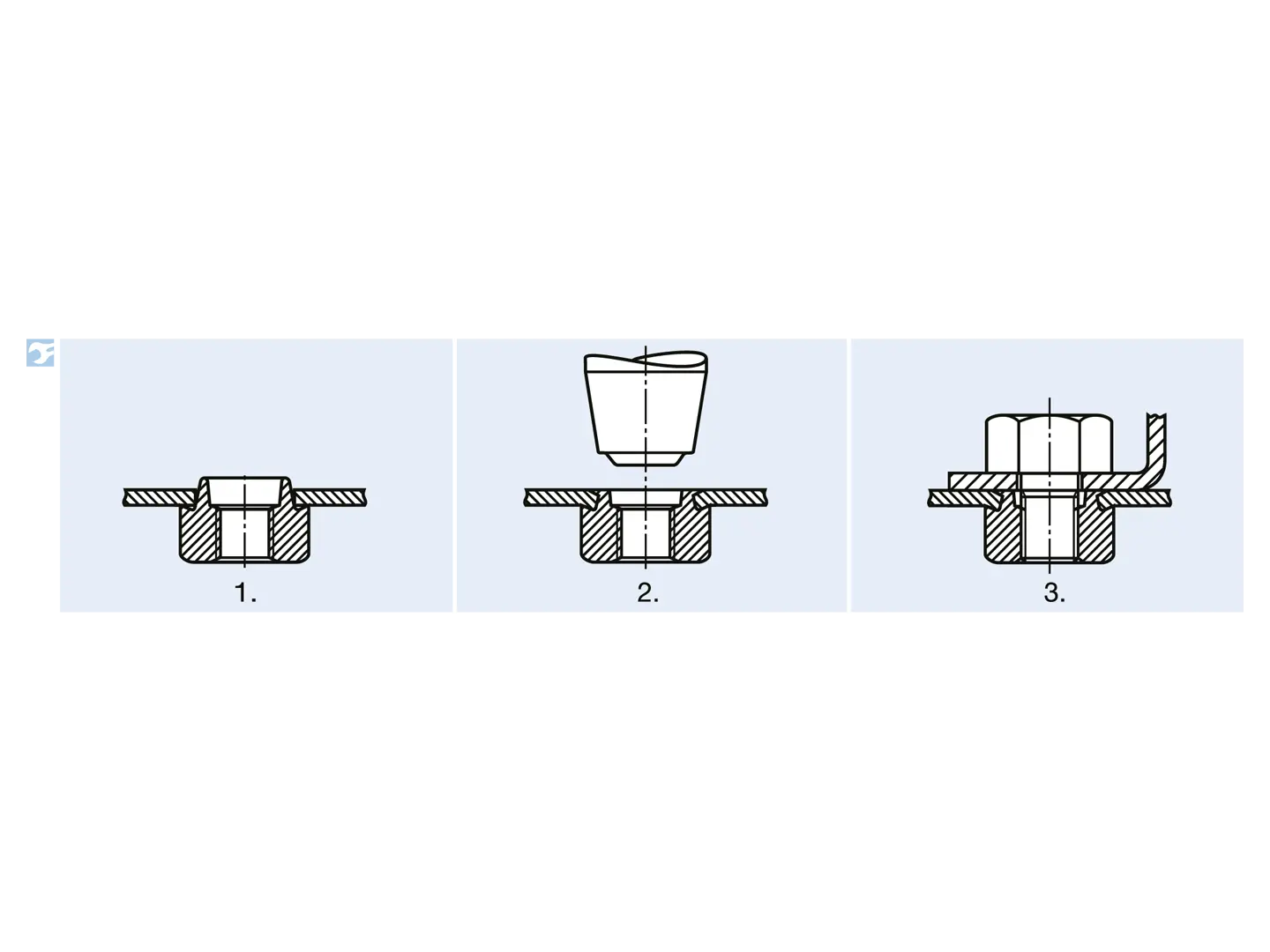 1.

2.

3.