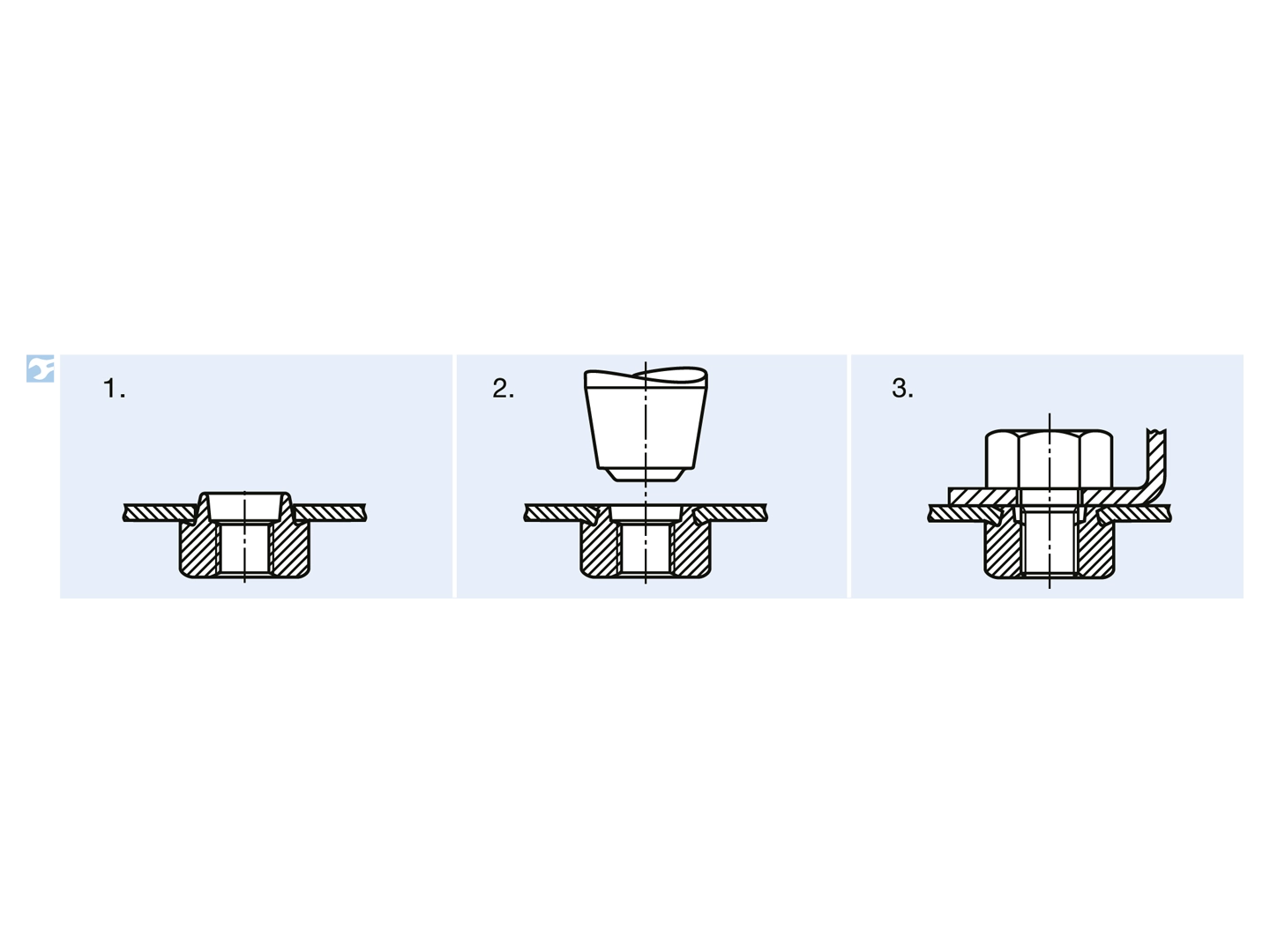 1.

2.

3.