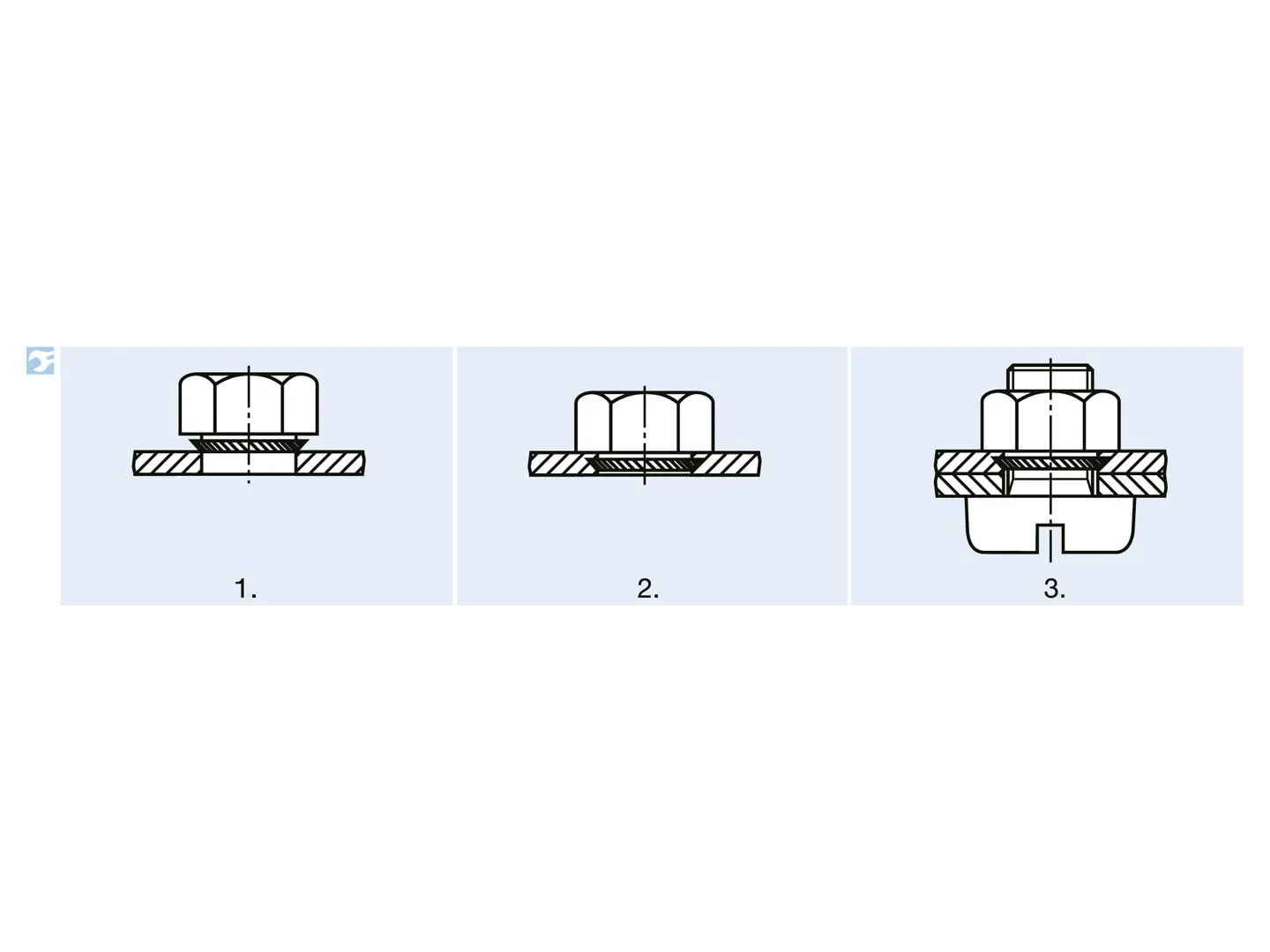 1.

2.

3.