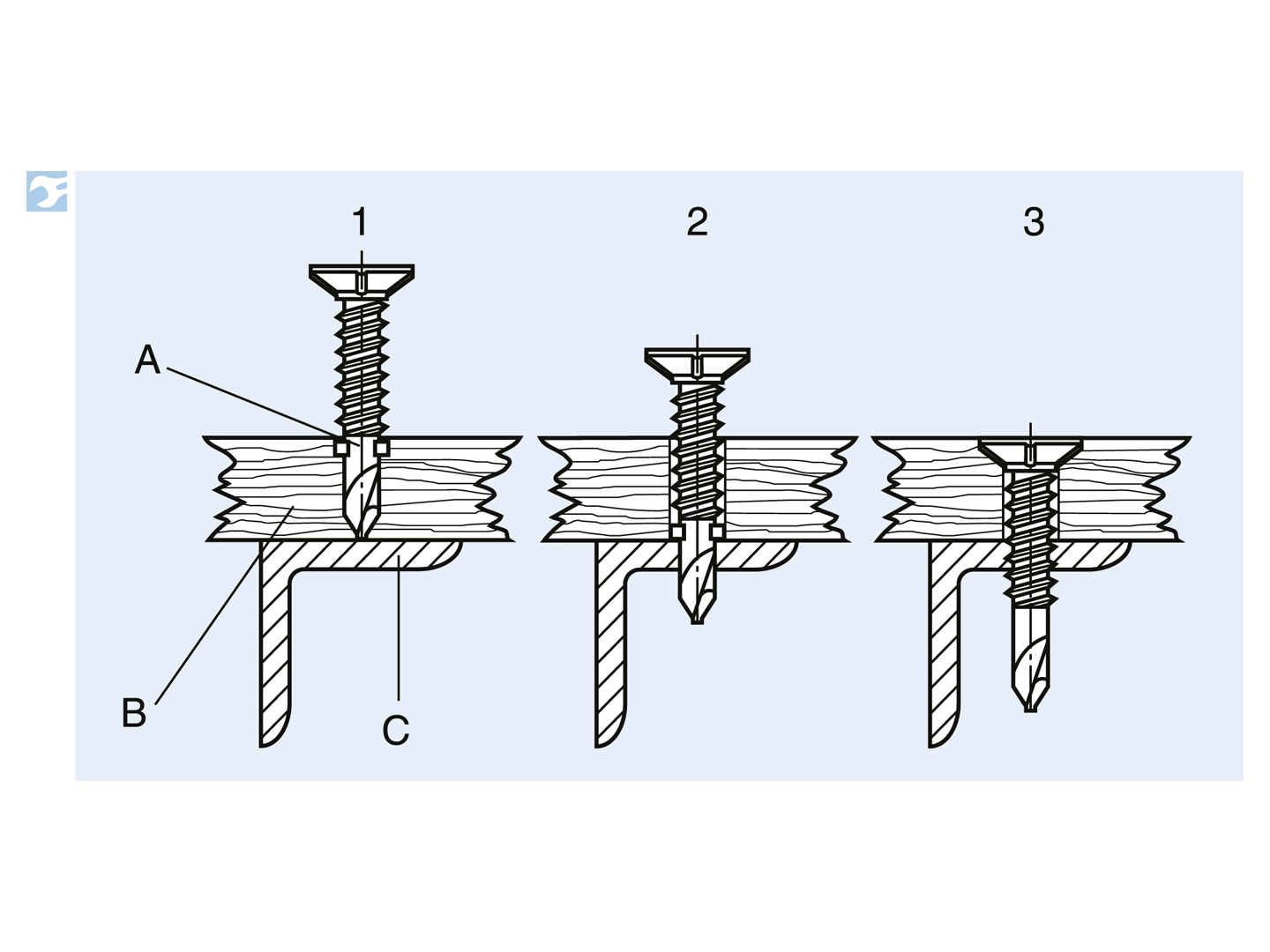 1
2
3
A
B
C