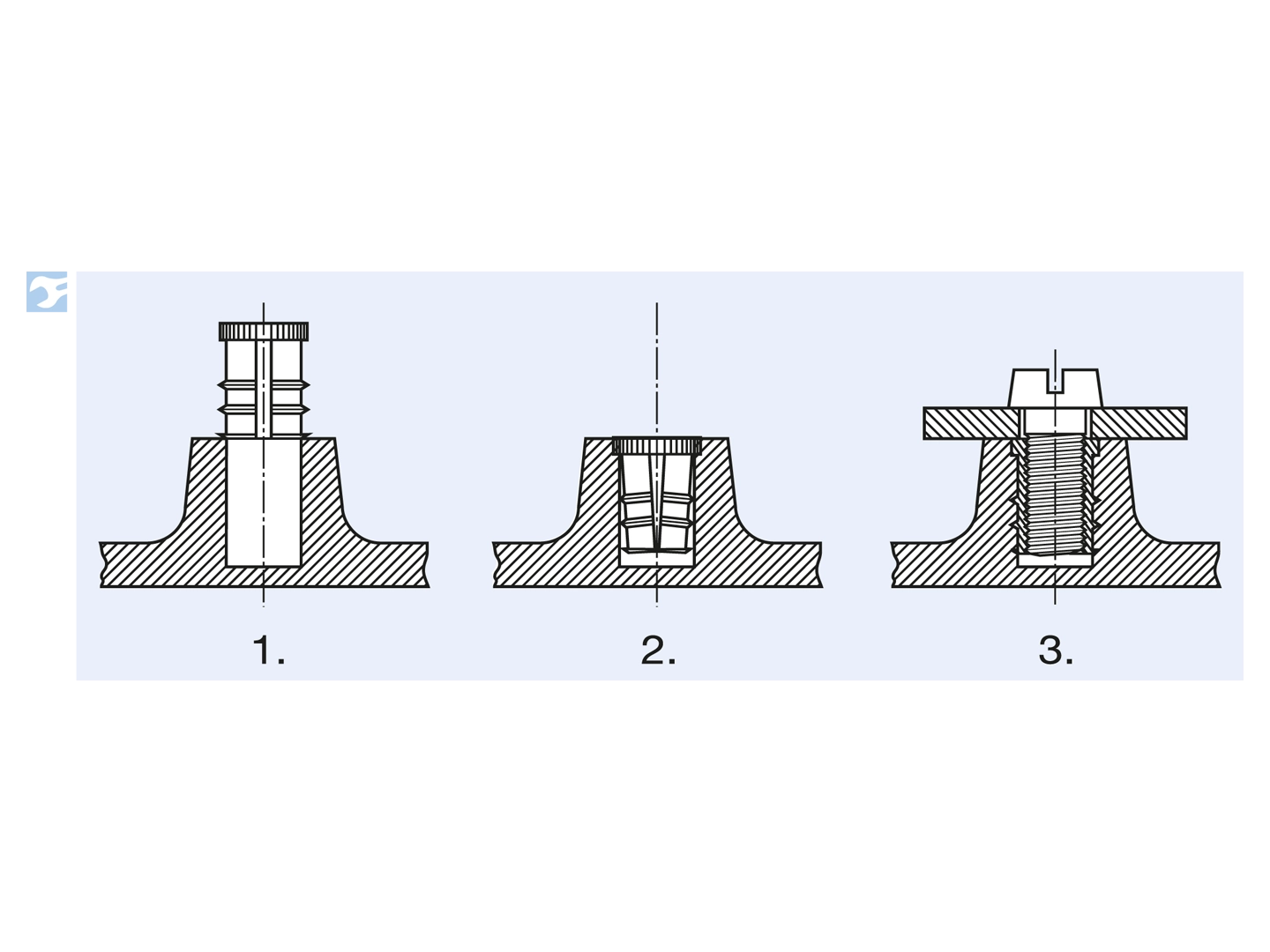 1.

2.

3.