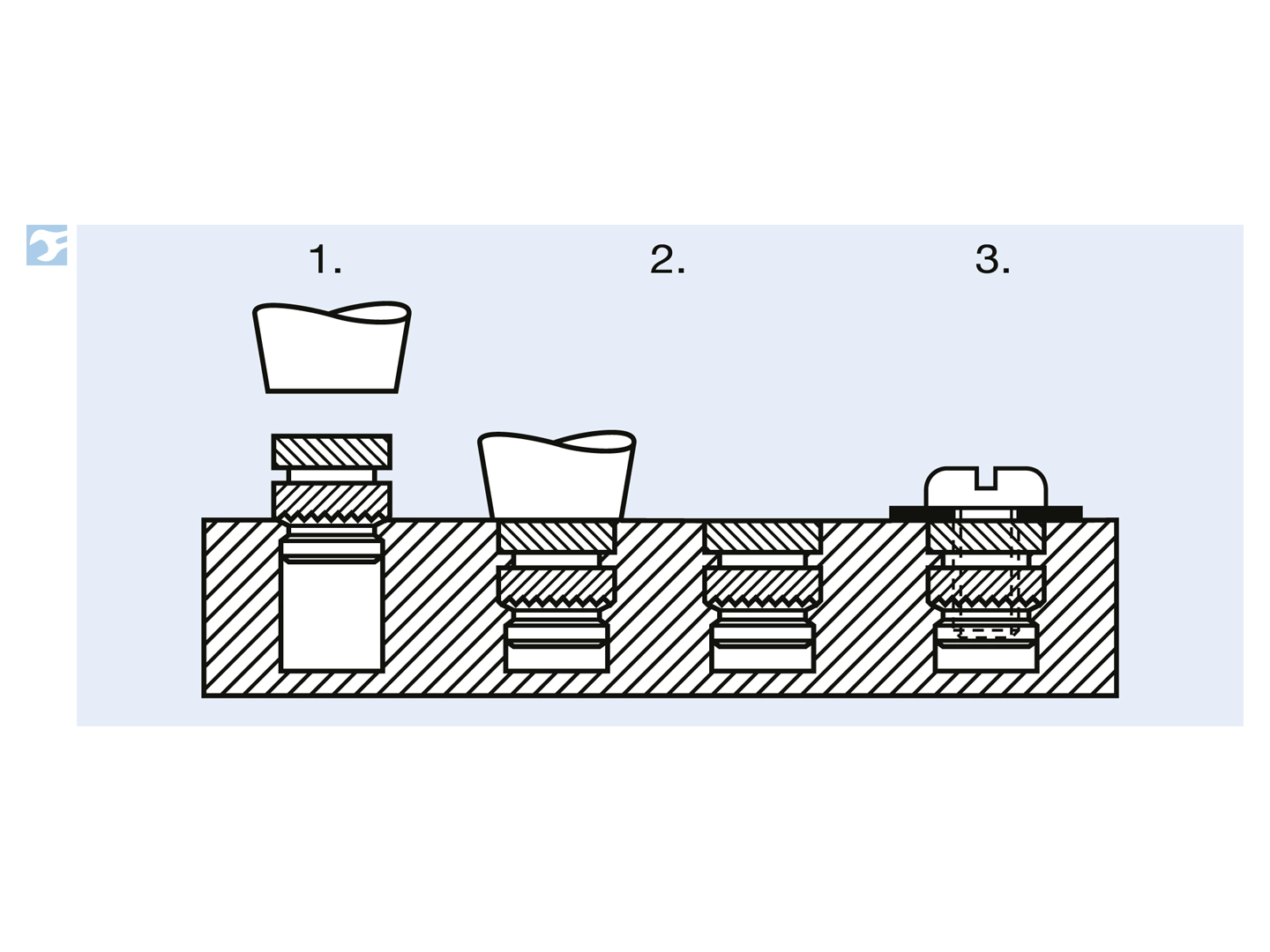 1.

2.

3.