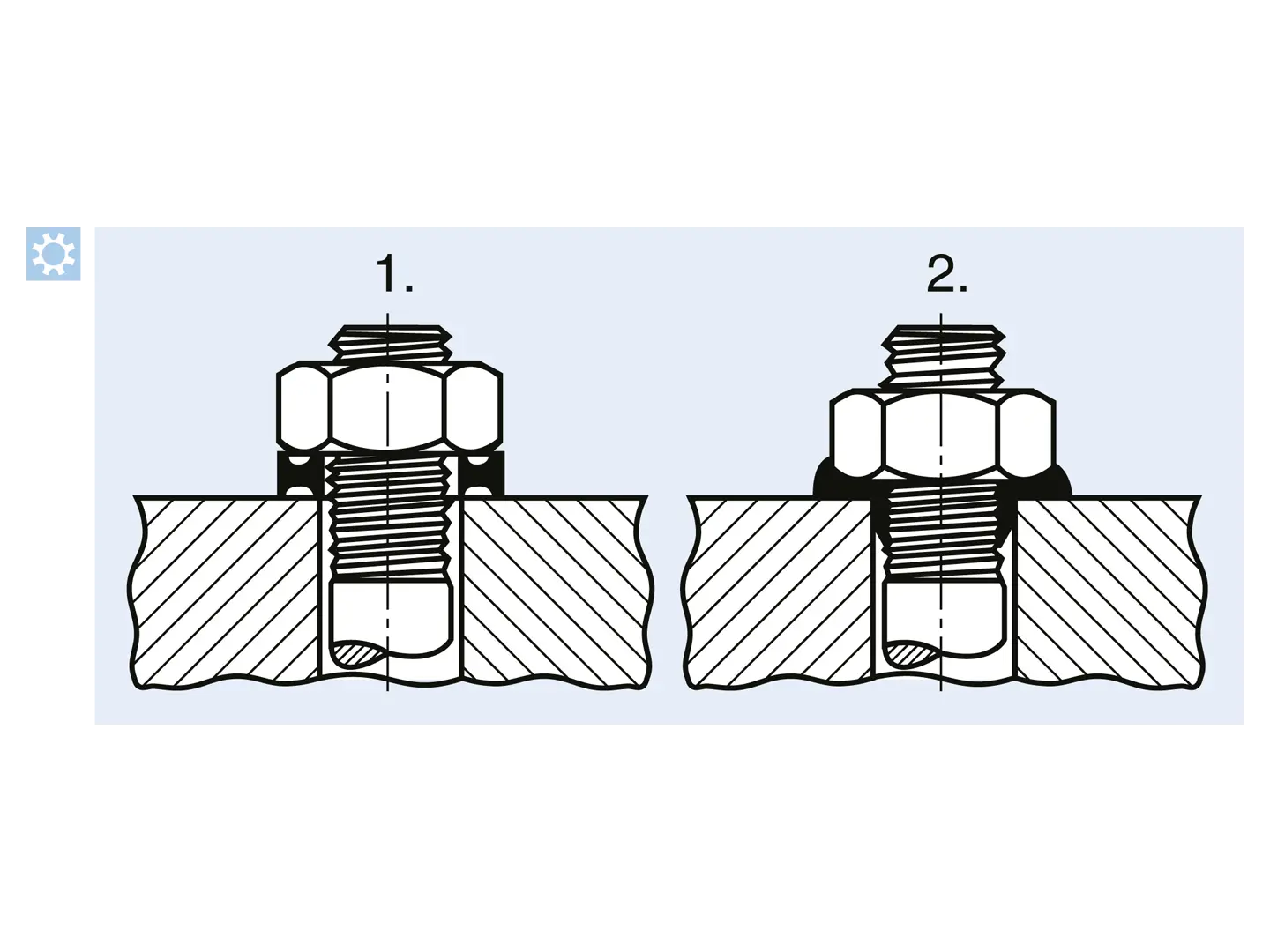 1.

2.