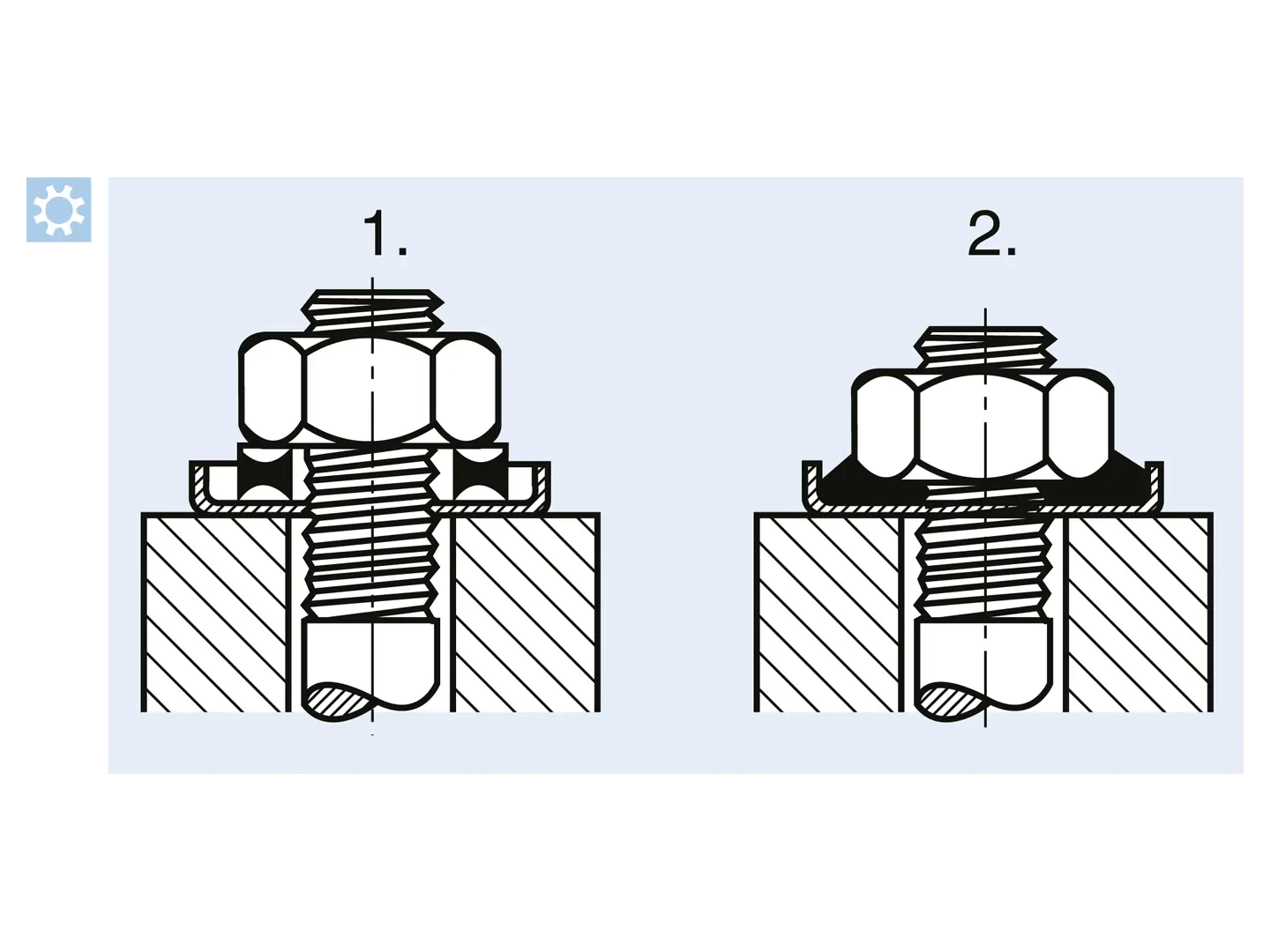 1.

2.