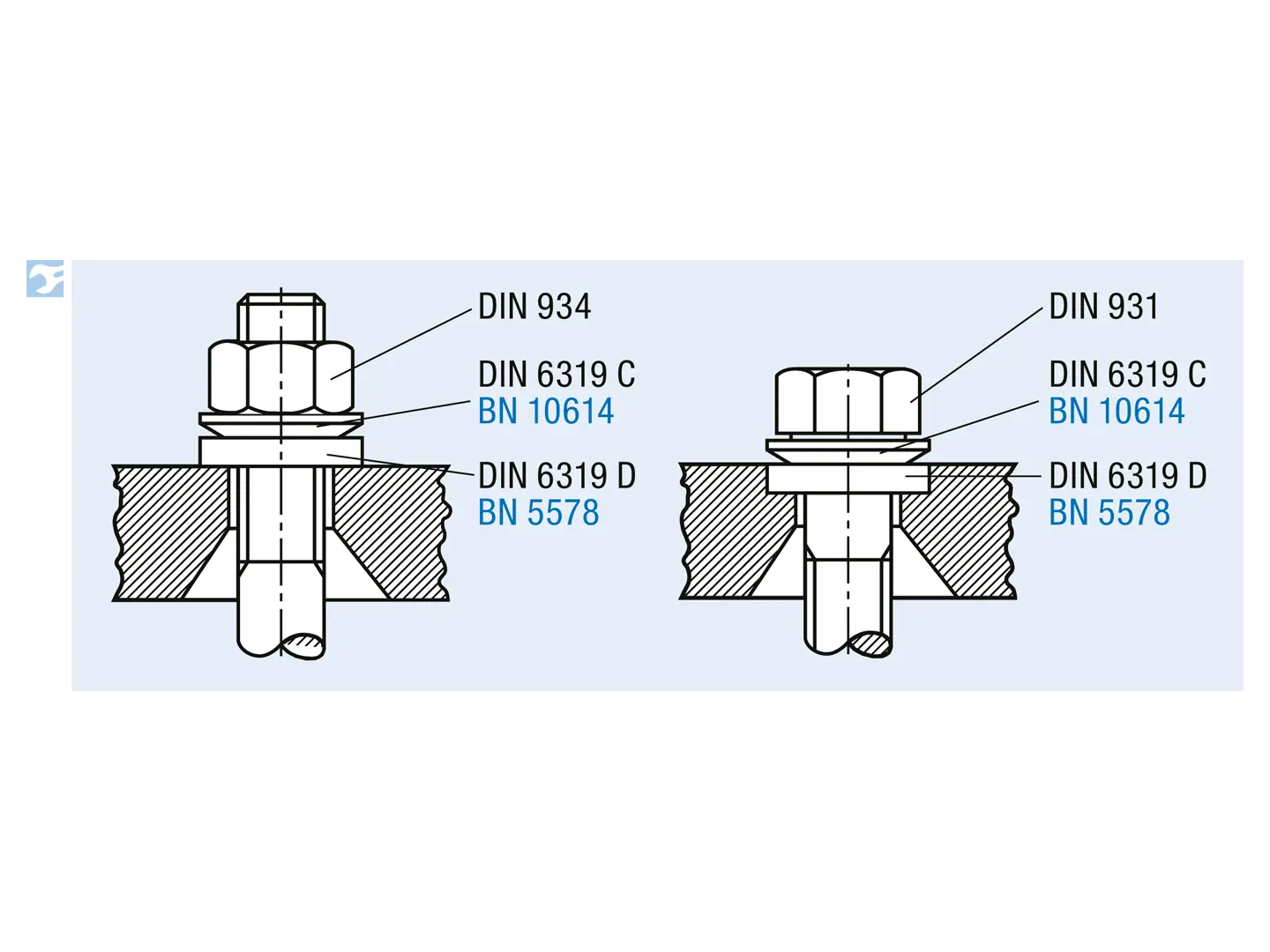 DIN 934

DIN 6319 C
BN 10614

DIN 6319 D
BN 5578

DIN 931

DIN 6319 C
BN 10614

DIN 6319 D
BN 5578