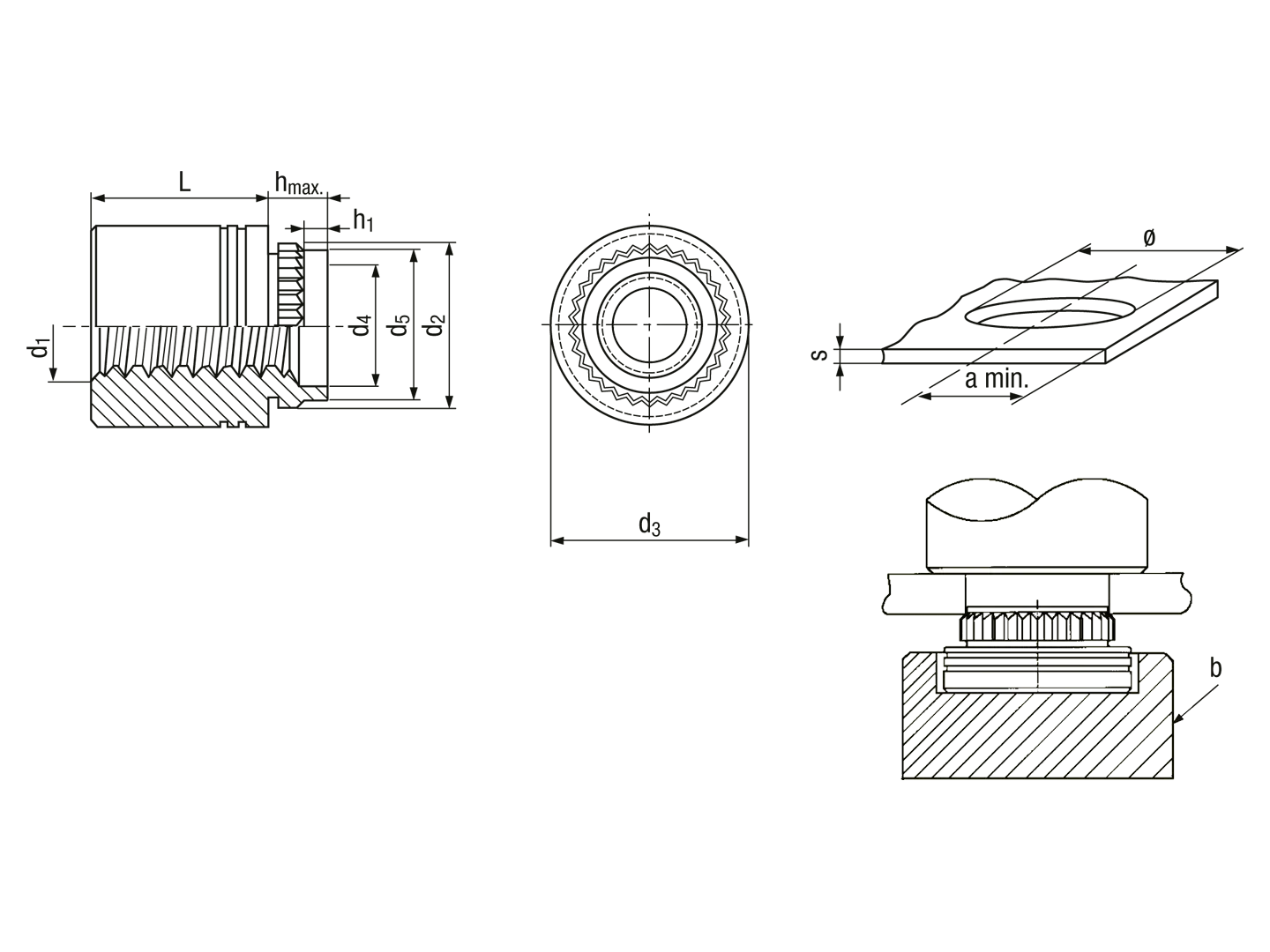 L
$h_{max.}$
$h_1$
$d_1$
$d_4$
$d_5$
$d_2$
$d_3$
ø
s
a min.
b