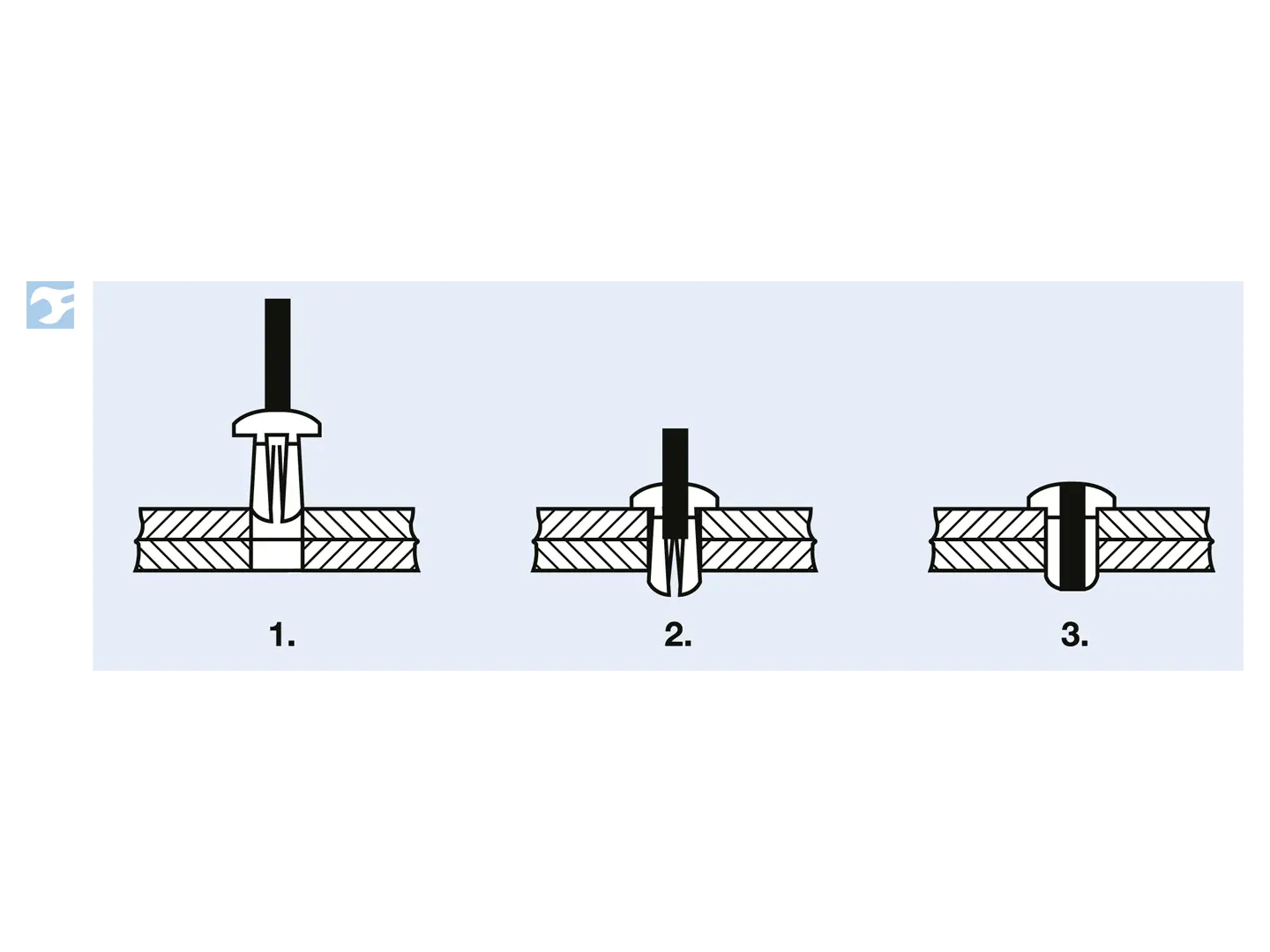 1.

2.

3.