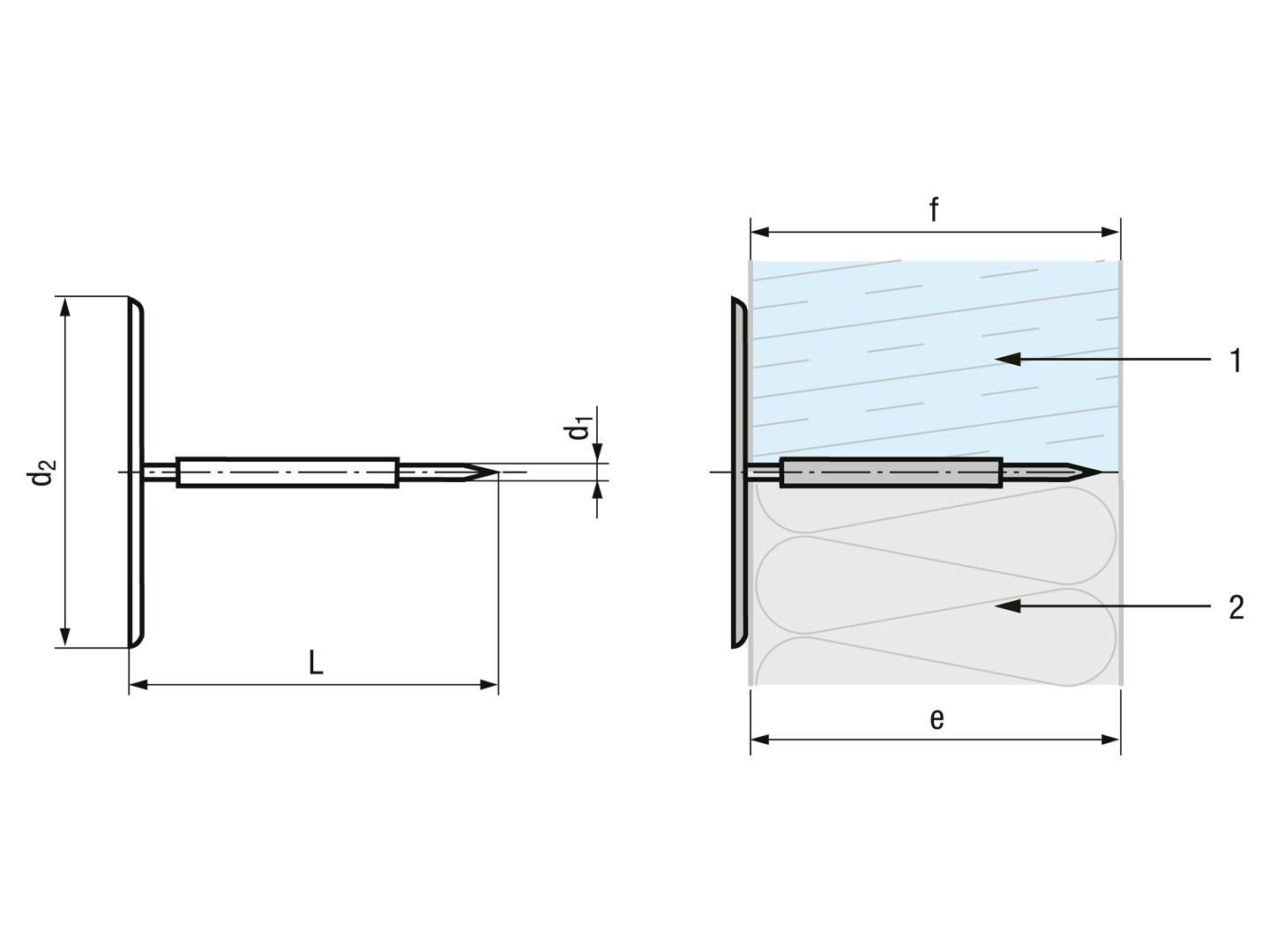 $d_2$

$d_1$

L

f

1

2

e