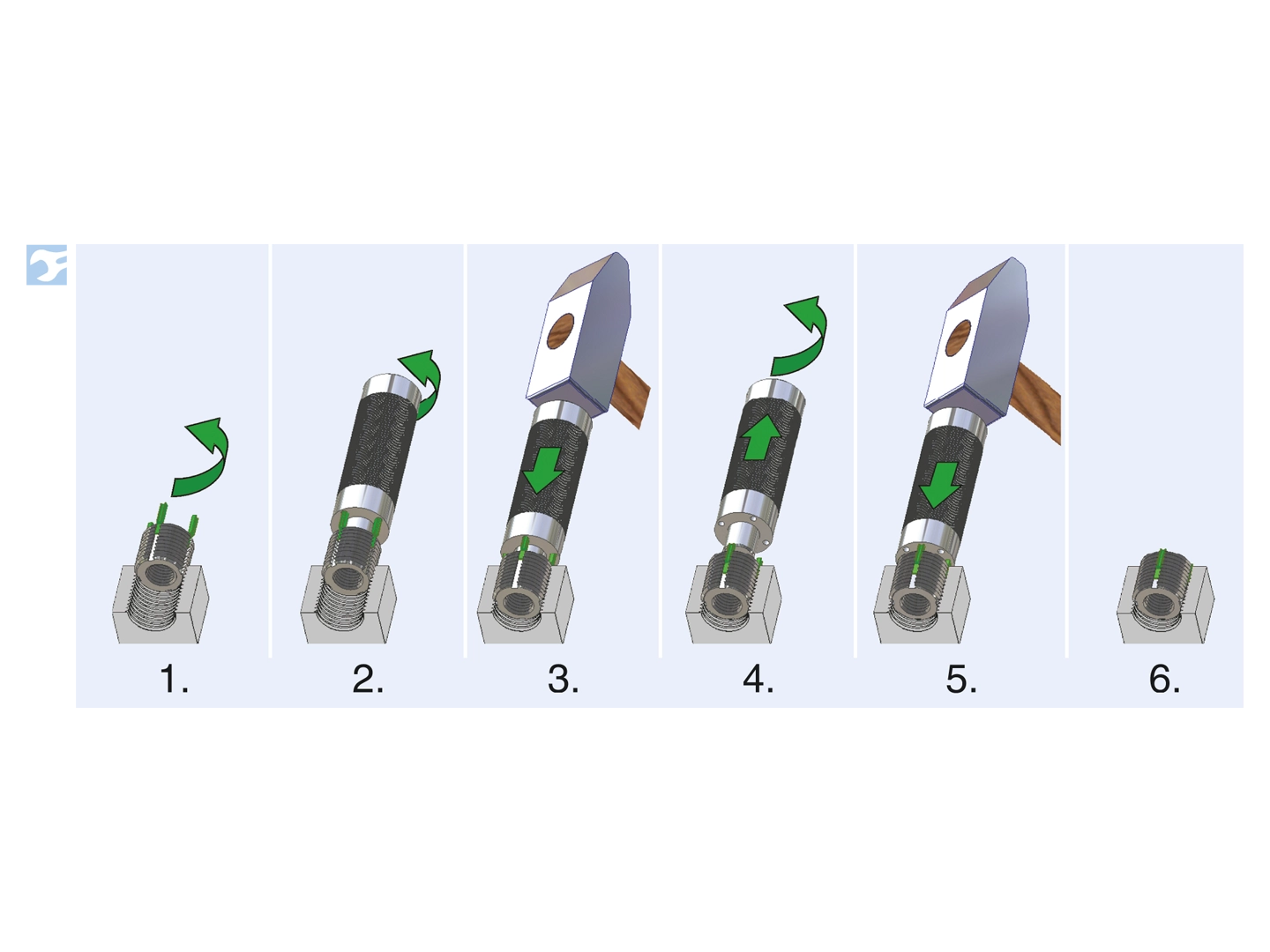 1.

2.

3.

4.

5.

6.